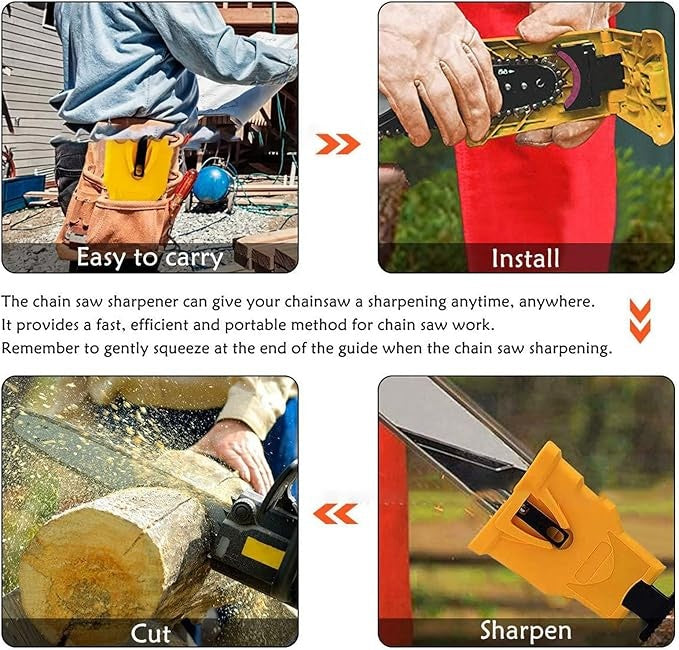 Easy to carry

Install

The chain saw sharpener can give your chainsaw a sharpening anytime, anywhere.
It provides a fast, efficient and portable method for chain saw work.
Remember to gently squeeze at the end of the guide when the chain saw sharpening.

Cut

Sharpen